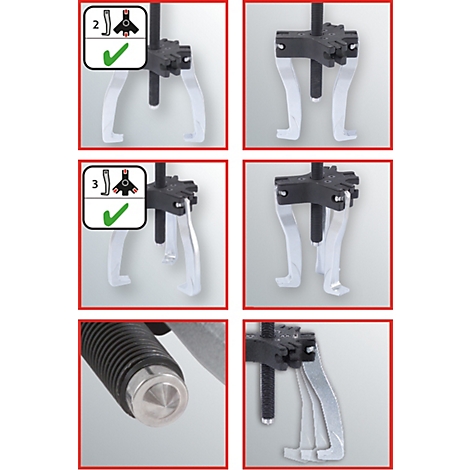 2

3